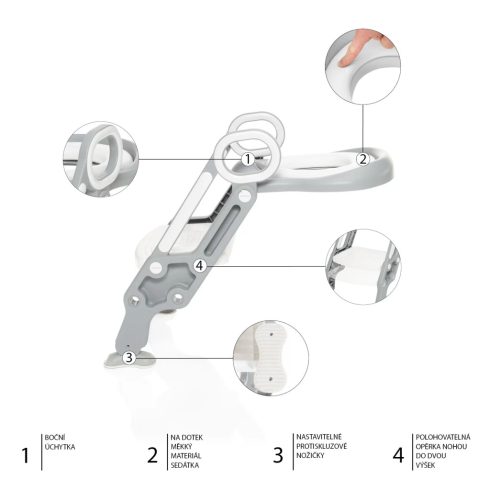 1

2

4

3

1 BOČNÍ ÚCHYTKA

2 NA DOTEK MĚKKÝ MATERIÁL SEDÁTKA

3 NASTAVITELNÉ PROTISKLUZOVÉ NOŽIČKY

4 POLOHOVATELNÁ OPĚRKA NOHOU DO DVOU VÝŠEK